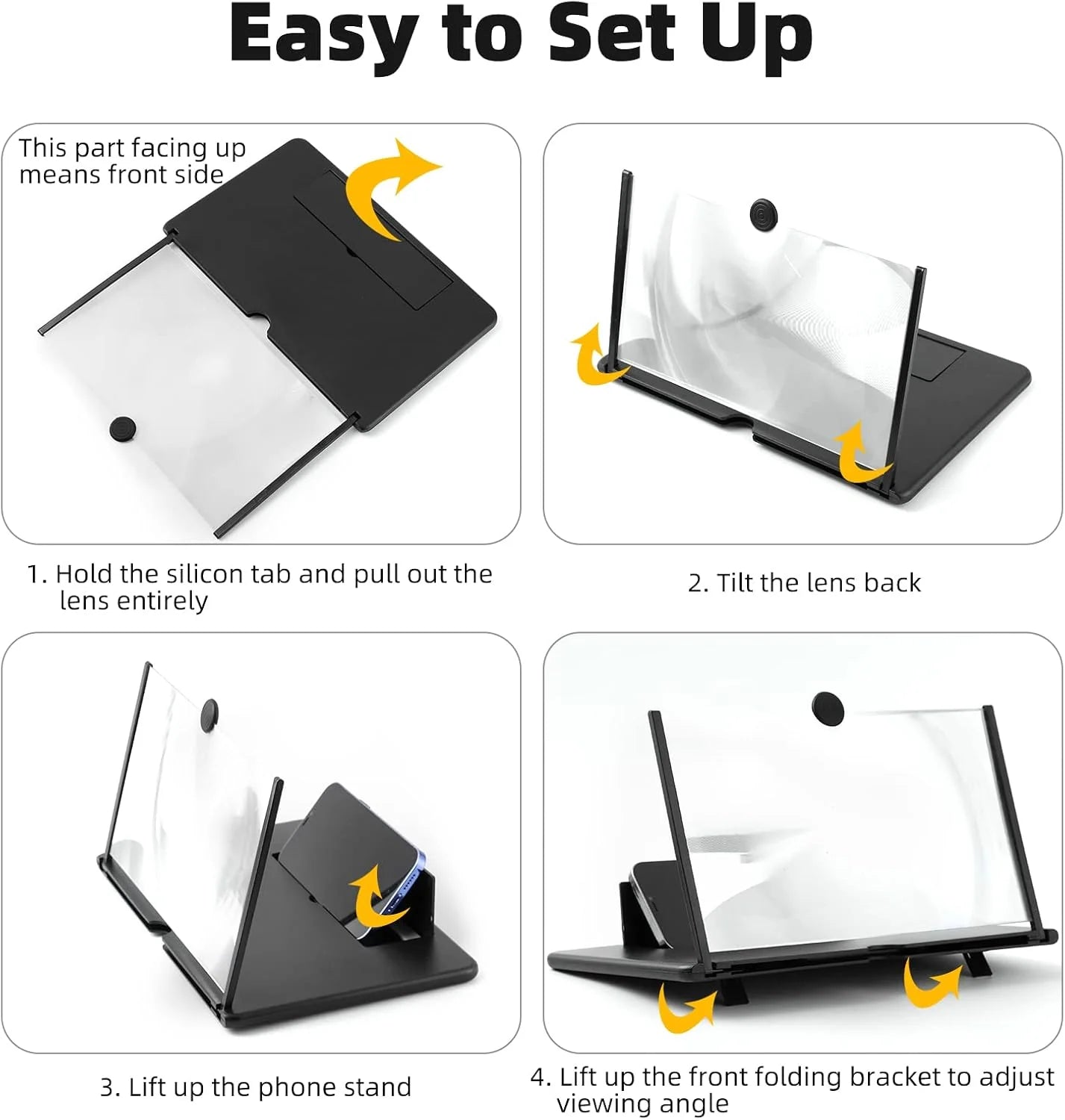 Easy to Set Up

This part facing up means front side

1. Hold the silicon tab and pull out the lens entirely

2. Tilt the lens back

3. Lift up the phone stand

4. Lift up the front folding bracket to adjust viewing angle