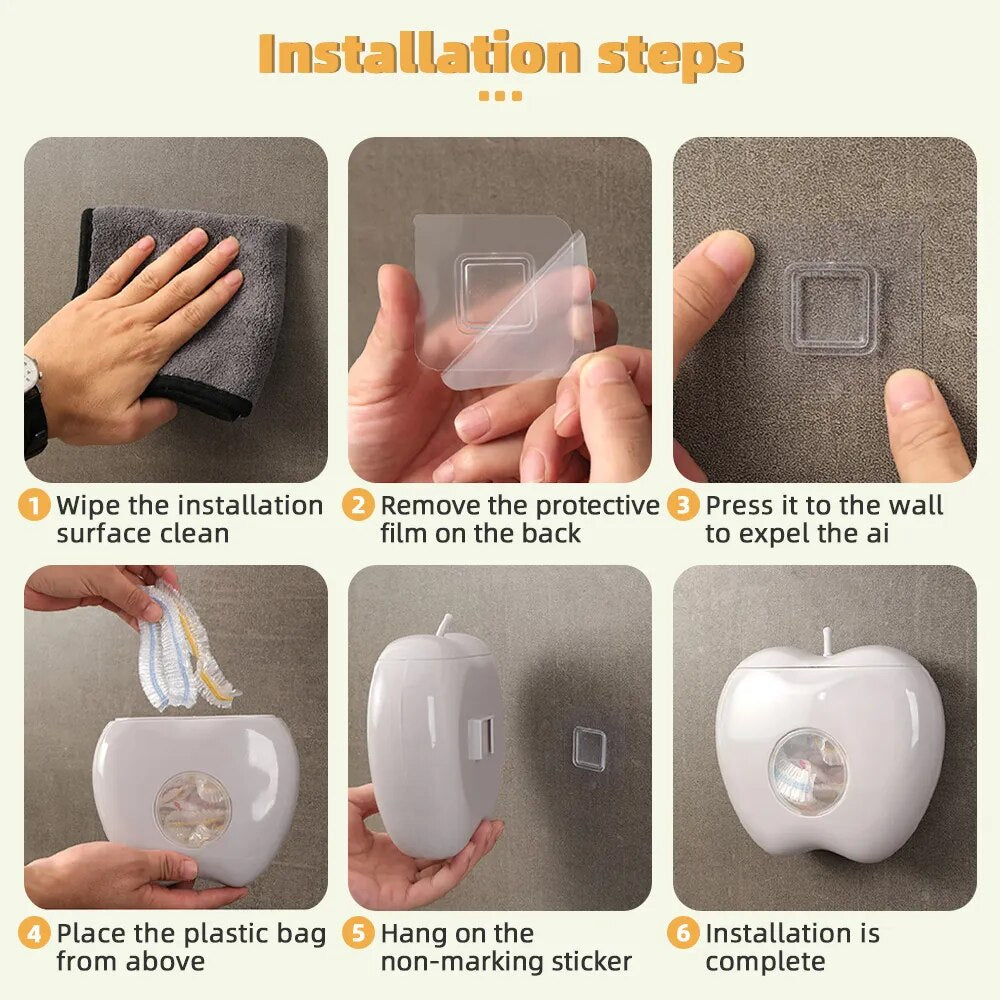 Installation steps

1 Wipe the installation surface clean

2 Remove the protective film on the back

3 Press it to the wall to expel the ai

4 Place the plastic bag from above

5 Hang on the non-marking sticker

6 Installation is complete